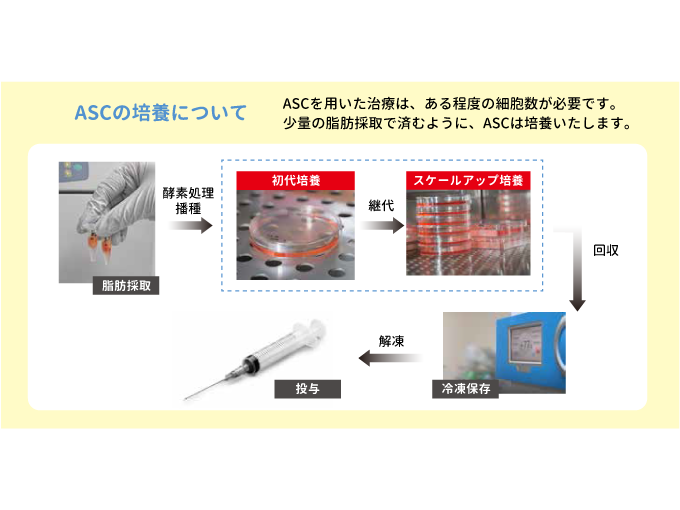 ASCの培養について

ASCを用いた治療は、ある程度の細胞数が必要です。
少量の脂肪採取で済むように、ASCは培養いたします。

脂肪採取

酵素処理
播種

初代培養

継代

スケールアップ培養

回収

冷凍保存

解凍

投与